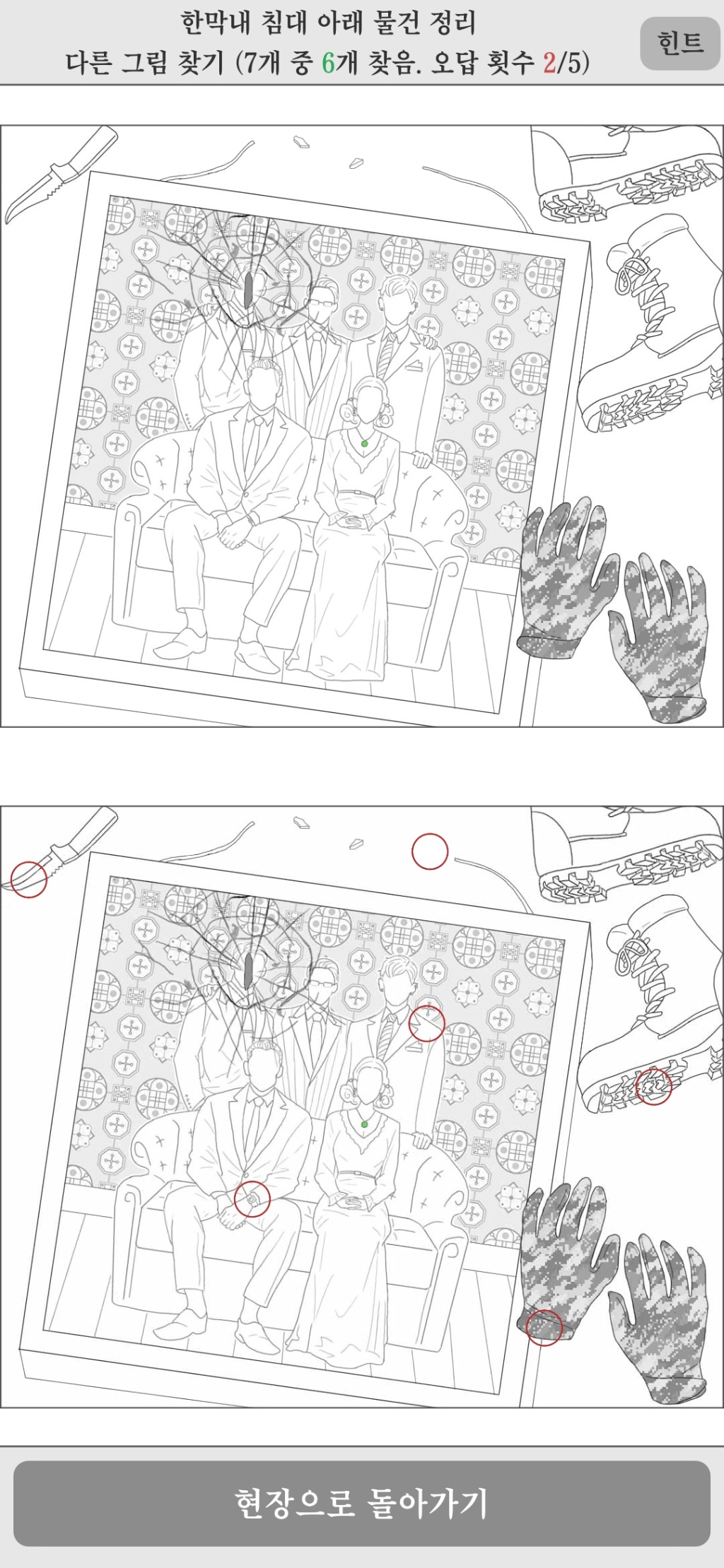 한막내 침대 아래 물건 정리
다른 그림 찾기 (7개 중 6개 찾음. 오답 횟수 2/5)

힌트

현장으로 돌아가기