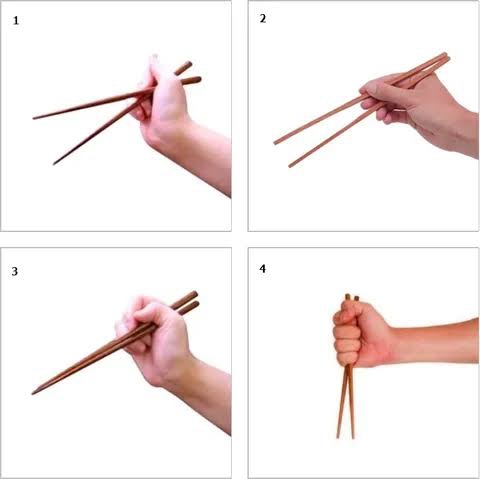 1

2

3

4